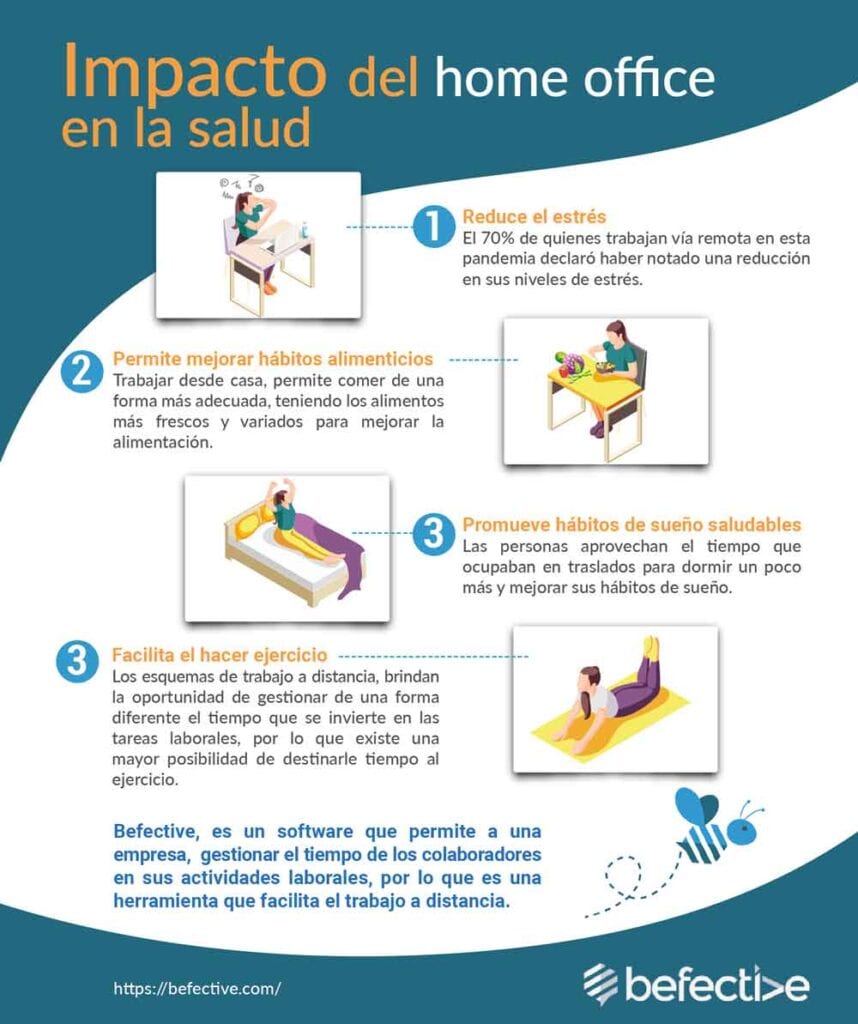 Impacto del home office en la salud

1 Reduce el estrés
El 70% de quienes trabajan vía remota en esta pandemia declaró haber notado una reducción en sus niveles de estrés.

2 Permite mejorar hábitos alimenticios
Trabajar desde casa, permite comer de una forma más adecuada, teniendo los alimentos más frescos y variados para mejorar la alimentación.

3 Promueve hábitos de sueño saludables
Las personas aprovechan el tiempo que ocupaban en traslados para dormir un poco más y mejorar sus hábitos de sueño.

3 Facilita el hacer ejercicio
Los esquemas de trabajo a distancia, brindan la oportunidad de gestionar de una forma diferente el tiempo que se invierte en las tareas laborales, por lo que existe una mayor posibilidad de destinarle tiempo al ejercicio.

Befective, es un software que permite a una empresa, gestionar el tiempo de los colaboradores en sus actividades laborales, por lo que es una herramienta que facilita el trabajo a distancia.

https://befective.com/

befective