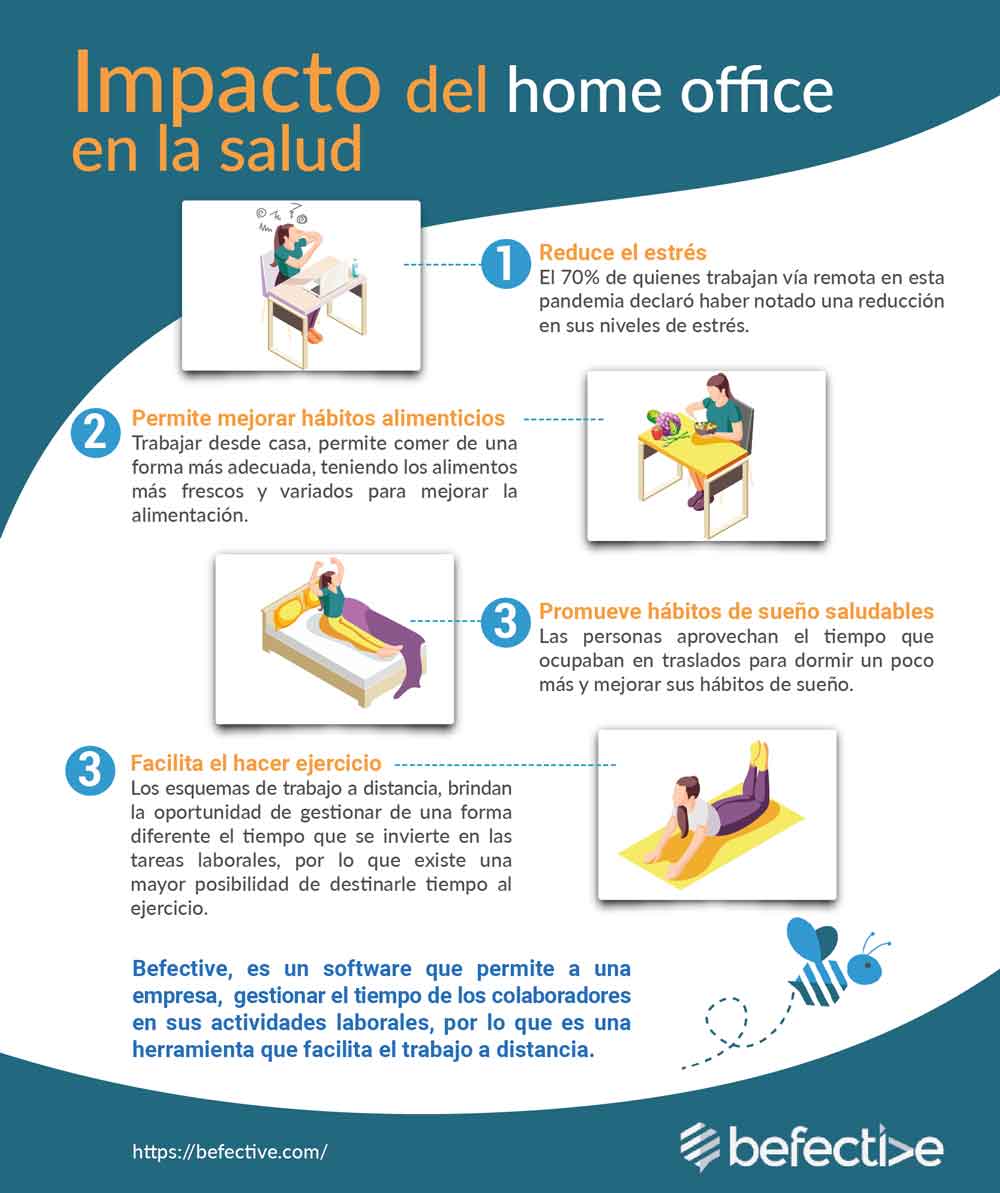 Impacto del home office en la salud

1 Reduce el estrés
El 70% de quienes trabajan vía remota en esta pandemia declaró haber notado una reducción en sus niveles de estrés.

2 Permite mejorar hábitos alimenticios
Trabajar desde casa, permite comer de una forma más adecuada, teniendo los alimentos más frescos y variados para mejorar la alimentación.

3 Promueve hábitos de sueño saludables
Las personas aprovechan el tiempo que ocupaban en traslados para dormir un poco más y mejorar sus hábitos de sueño.

3 Facilita el hacer ejercicio
Los esquemas de trabajo a distancia, brindan la oportunidad de gestionar de una forma diferente el tiempo que se invierte en las tareas laborales, por lo que existe una mayor posibilidad de destinarle tiempo al ejercicio.

Befective, es un software que permite a una empresa, gestionar el tiempo de los colaboradores en sus actividades laborales, por lo que es una herramienta que facilita el trabajo a distancia.

https://befective.com/

befective